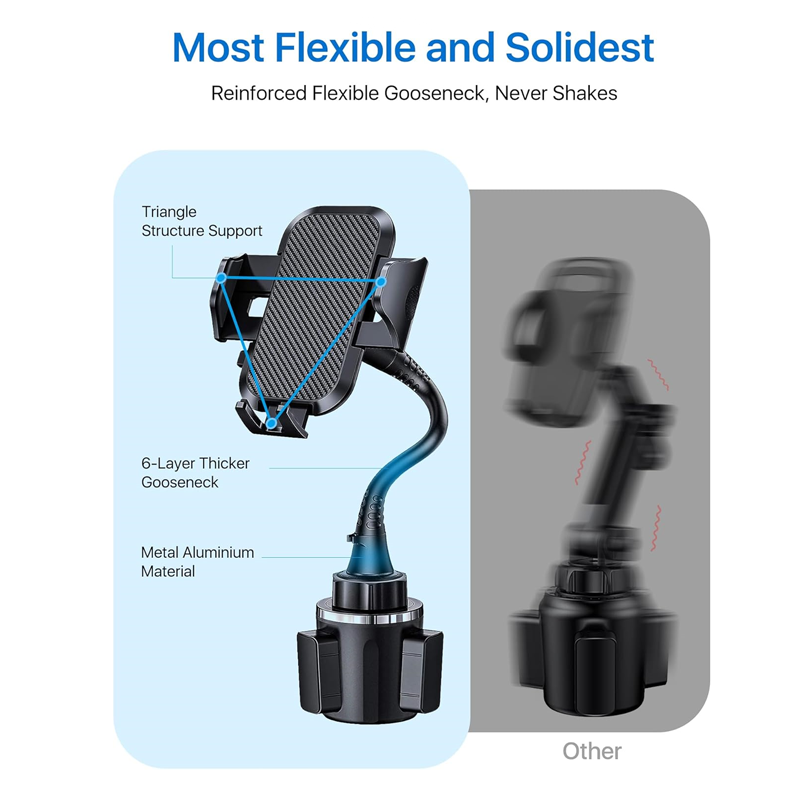 Most Flexible and Solidest

Reinforced Flexible Gooseneck, Never Shakes

Triangle Structure Support

6-Layer Thicker Gooseneck

Metal Aluminium Material

Other