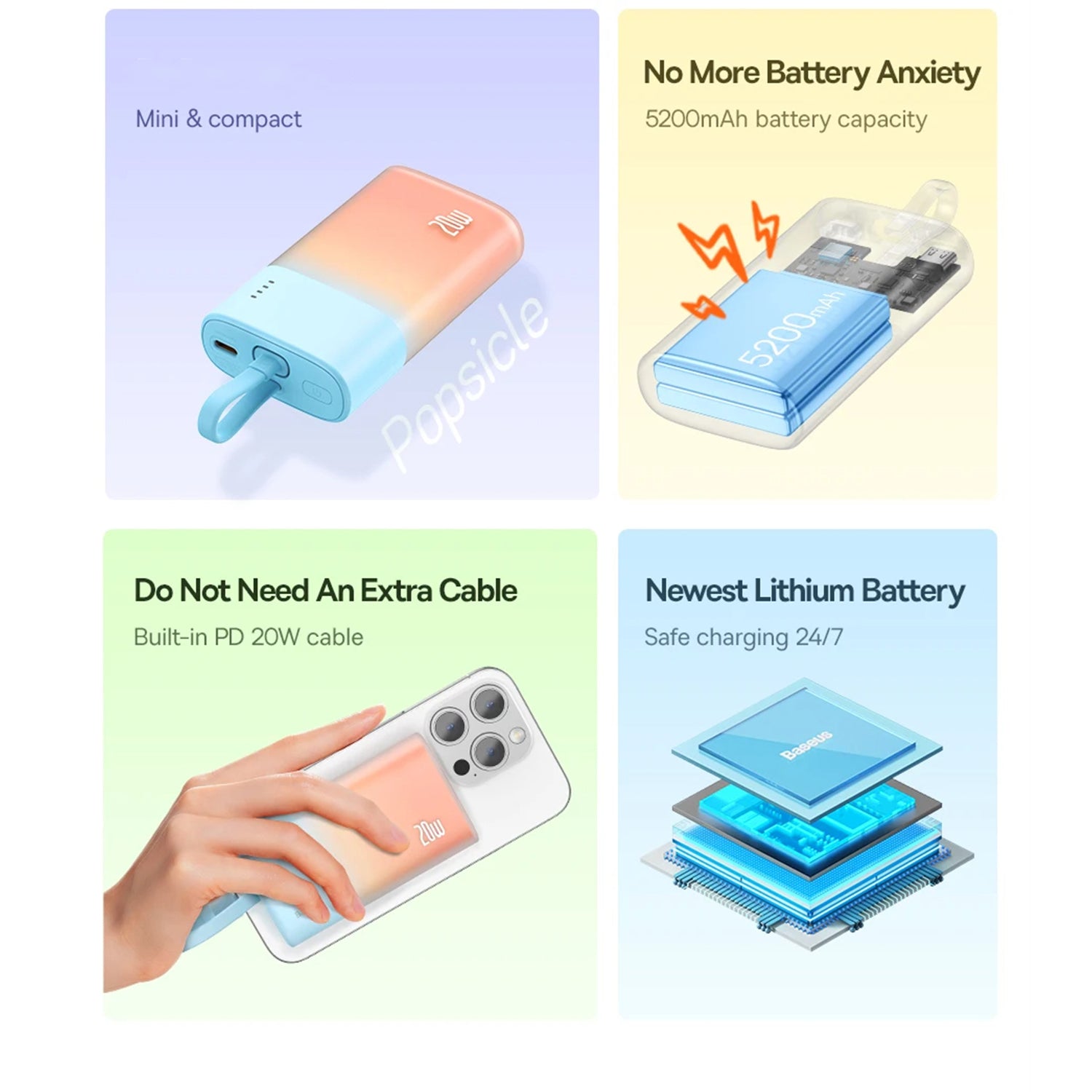 Mini & compact

20W

Popsicle

No More Battery Anxiety

5200mAh battery capacity

5200mAh

Do Not Need An Extra Cable

Built-in PD 20W cable

20W

Newest Lithium Battery

Safe charging 24/7

Baseus