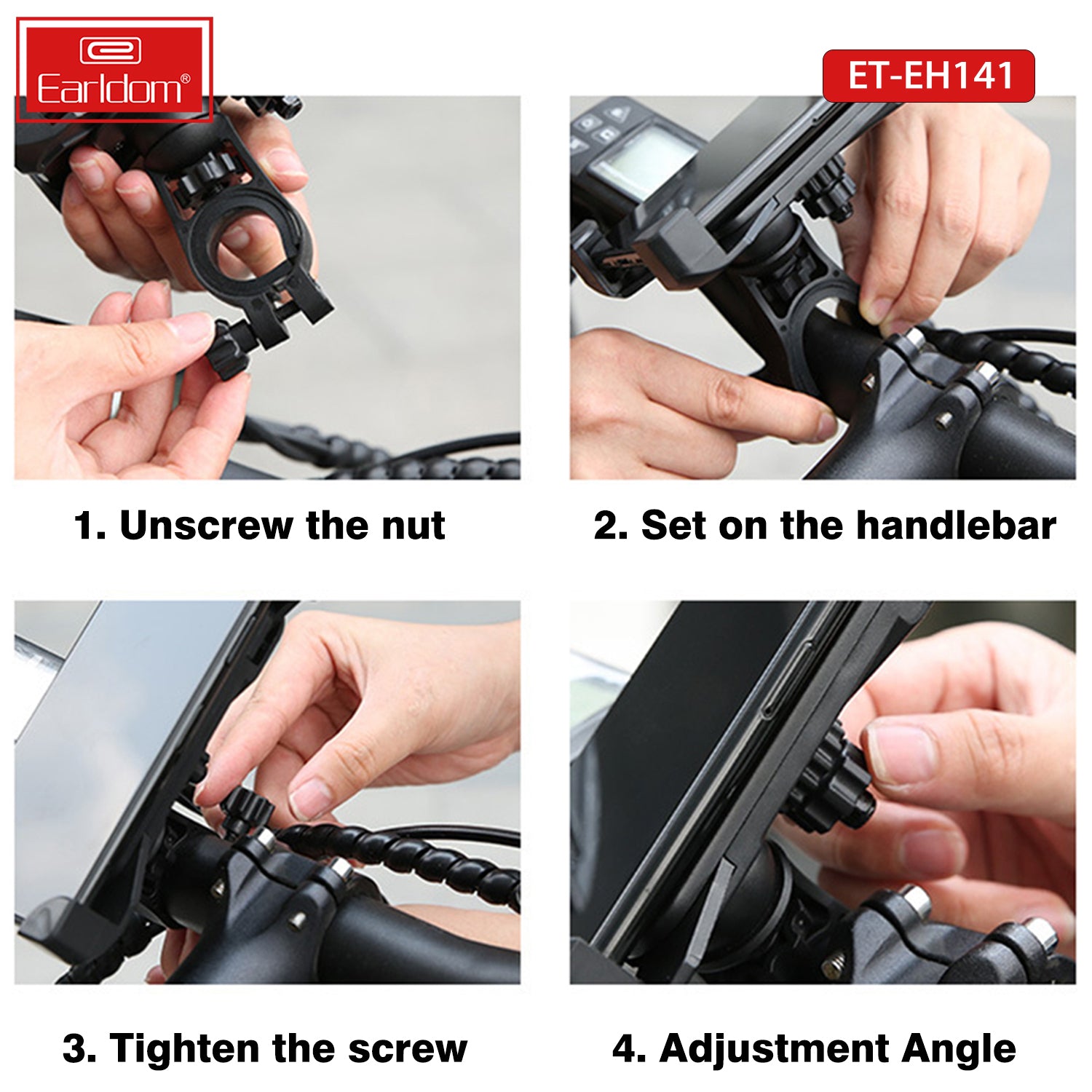 Earldom®

ET-EH141

1. Unscrew the nut

2. Set on the handlebar

3. Tighten the screw

4. Adjustment Angle