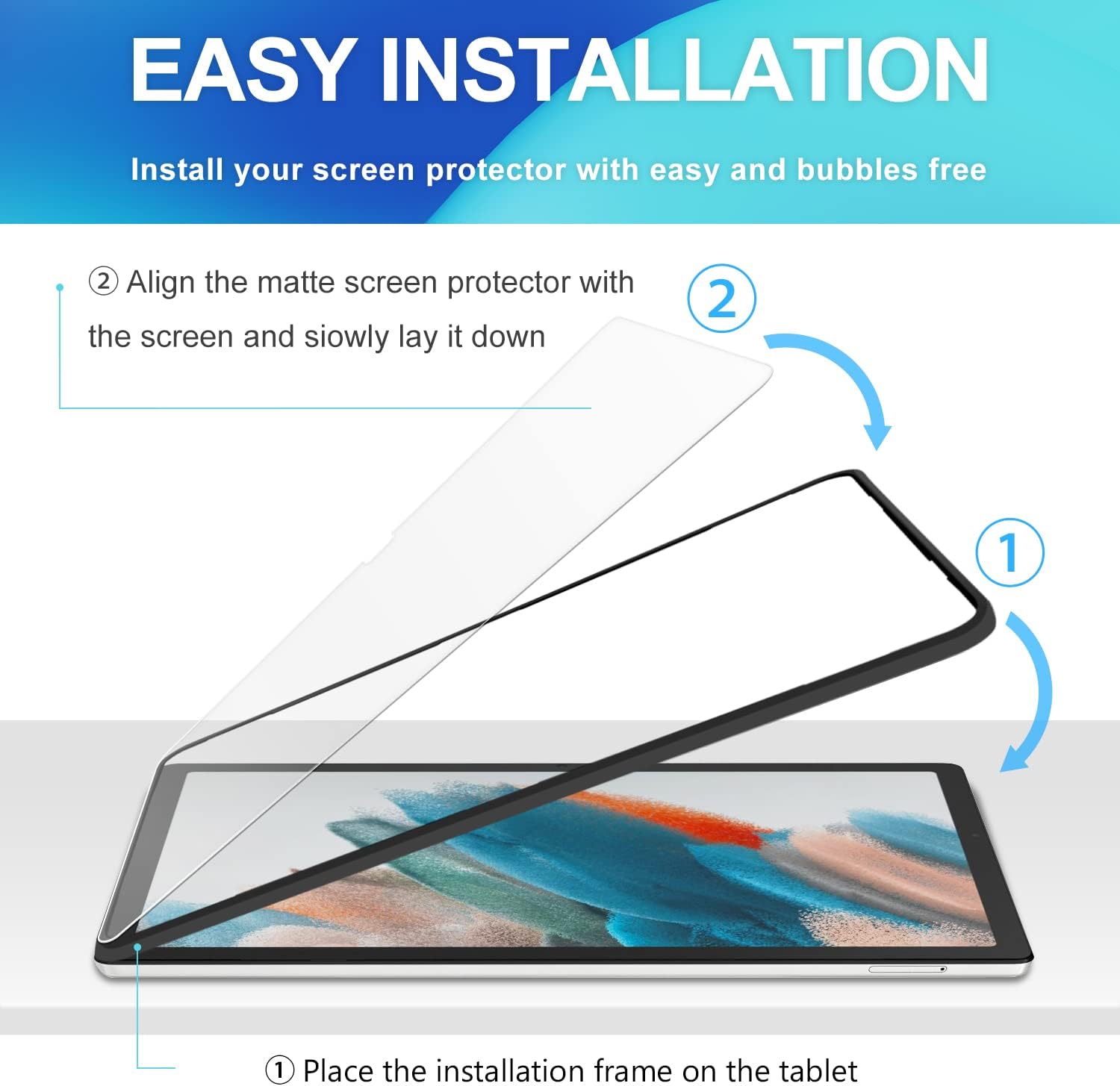 EASY INSTALLATION

Install your screen protector with easy and bubbles free

② Align the matte screen protector with the screen and siowly lay it down

2

1

① Place the installation frame on the tablet