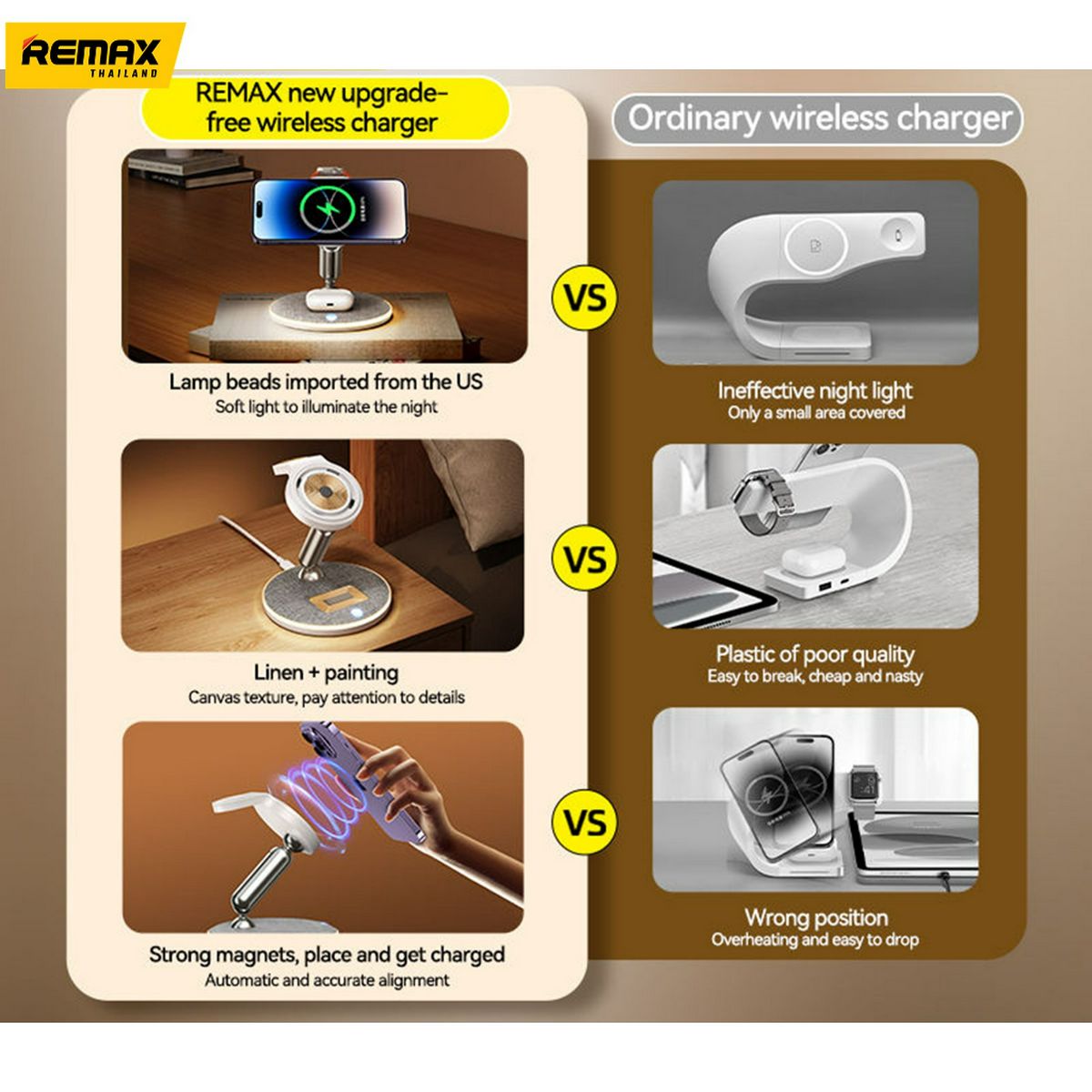 REMAX
THAILAND

REMAX new upgrade-free wireless charger

Lamp beads imported from the US
Soft light to illuminate the night

Linen + painting
Canvas texture, pay attention to details

Strong magnets, place and get charged
Automatic and accurate alignment

VS

VS

VS

Ordinary wireless charger

Ineffective night light
Only a small area covered

Plastic of poor quality
Easy to break, cheap and nasty

Wrong position
Overheating and easy to drop