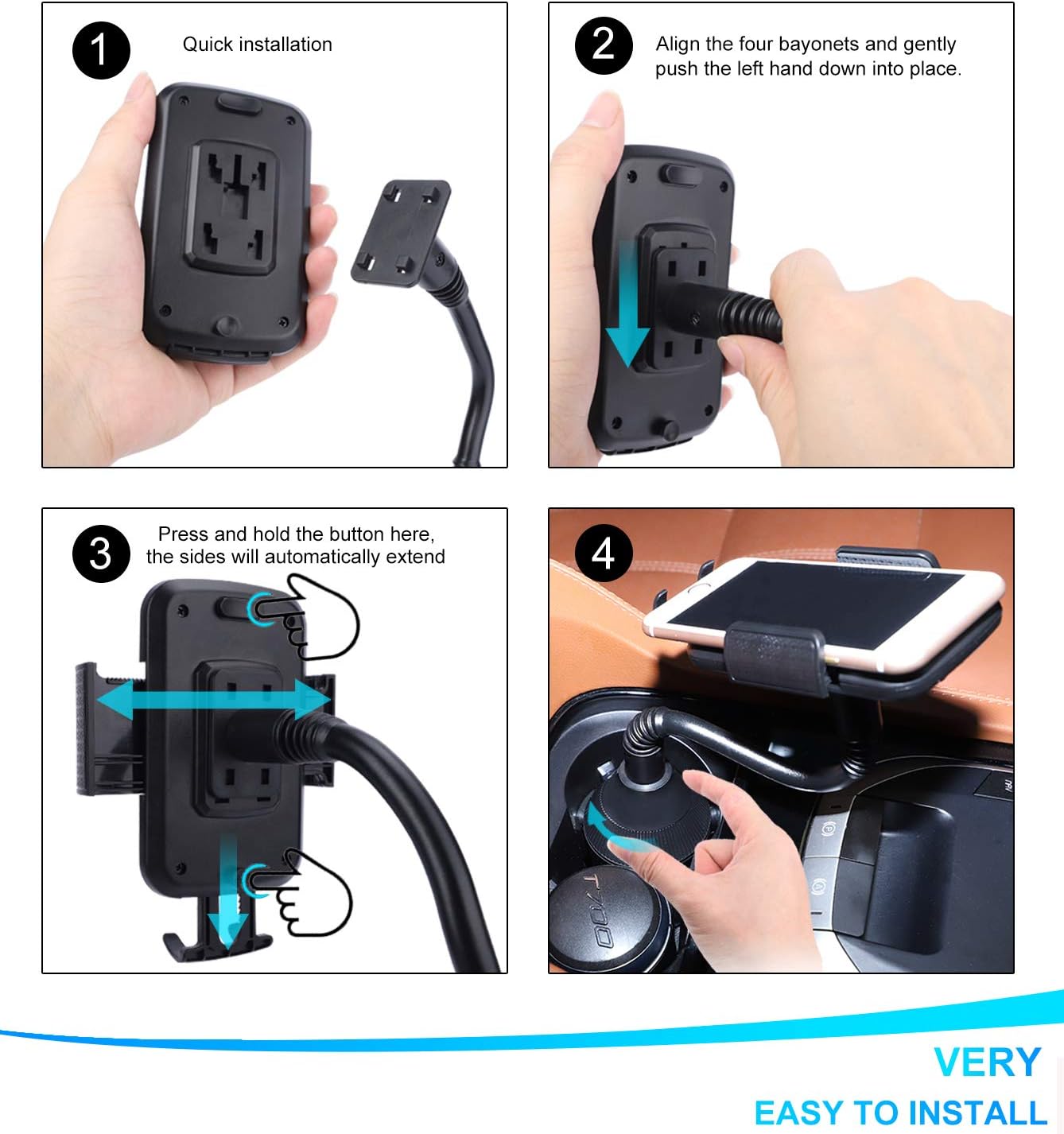 1

Quick installation

2

Align the four bayonets and gently push the left hand down into place.

3

Press and hold the button here, the sides will automatically extend

4

T700

VERY

EASY TO INSTALL