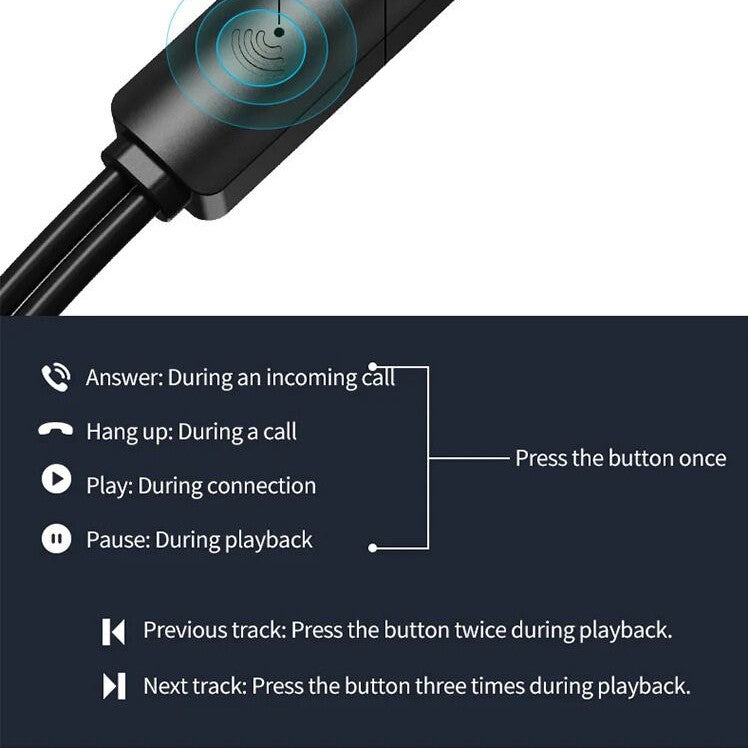 Answer: During an incoming call
Hang up: During a call
Play: During connection
Pause: During playback

Press the button once

Previous track: Press the button twice during playback.

Next track: Press the button three times during playback.